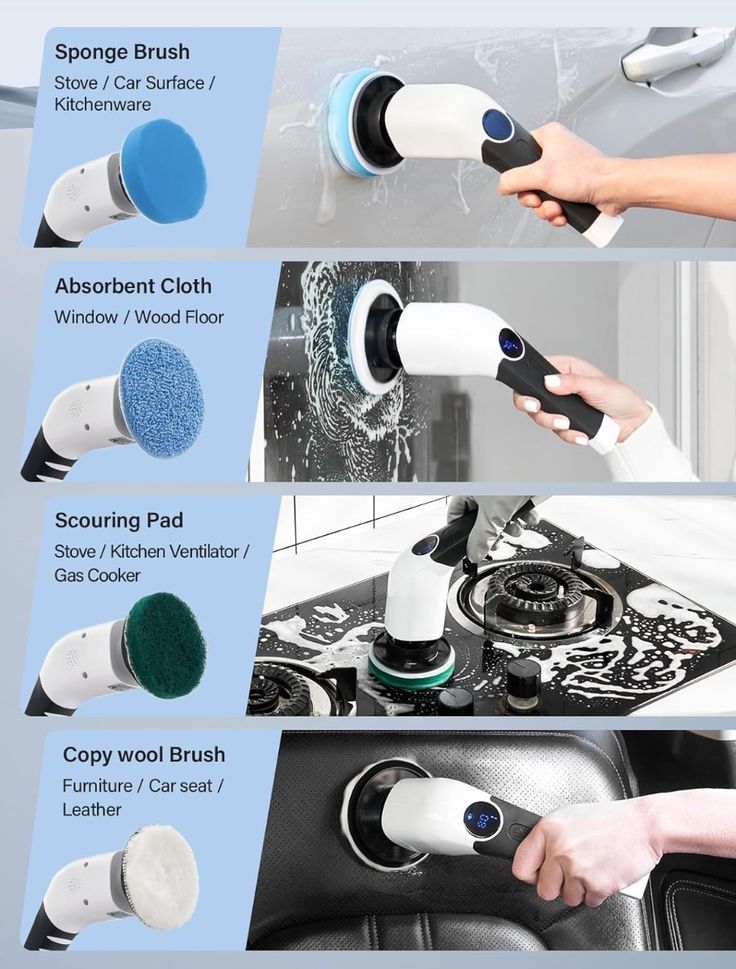 Sponge Brush
Stove / Car Surface / Kitchenware

Absorbent Cloth
Window / Wood Floor

Scouring Pad
Stove / Kitchen Ventilator / Gas Cooker

Copy wool Brush
Furniture / Car seat / Leather